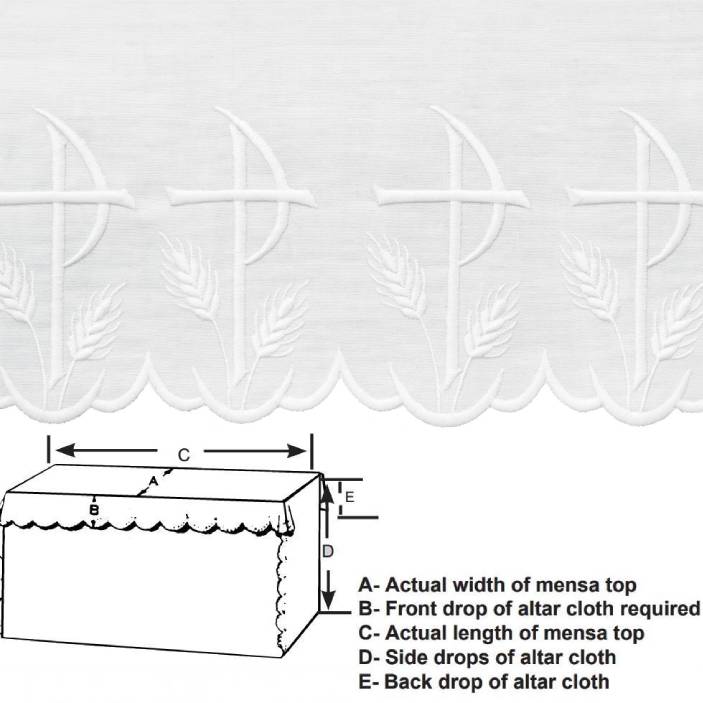 C
A
B
E
D

A- Actual width of mensa top
B- Front drop of altar cloth required
C- Actual length of mensa top
D- Side drops of altar cloth
E- Back drop of altar cloth