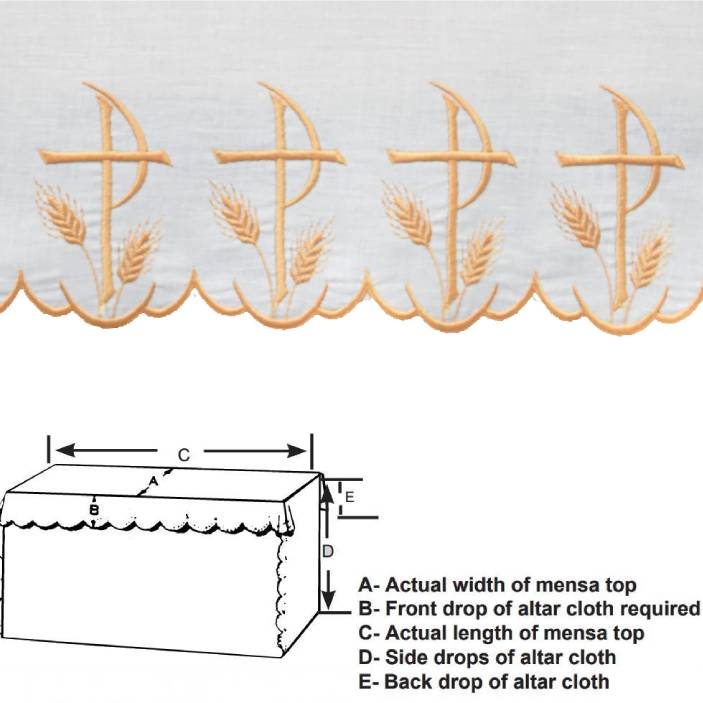 C
A
B
E
D

A- Actual width of mensa top
B- Front drop of altar cloth required
C- Actual length of mensa top
D- Side drops of altar cloth
E- Back drop of altar cloth