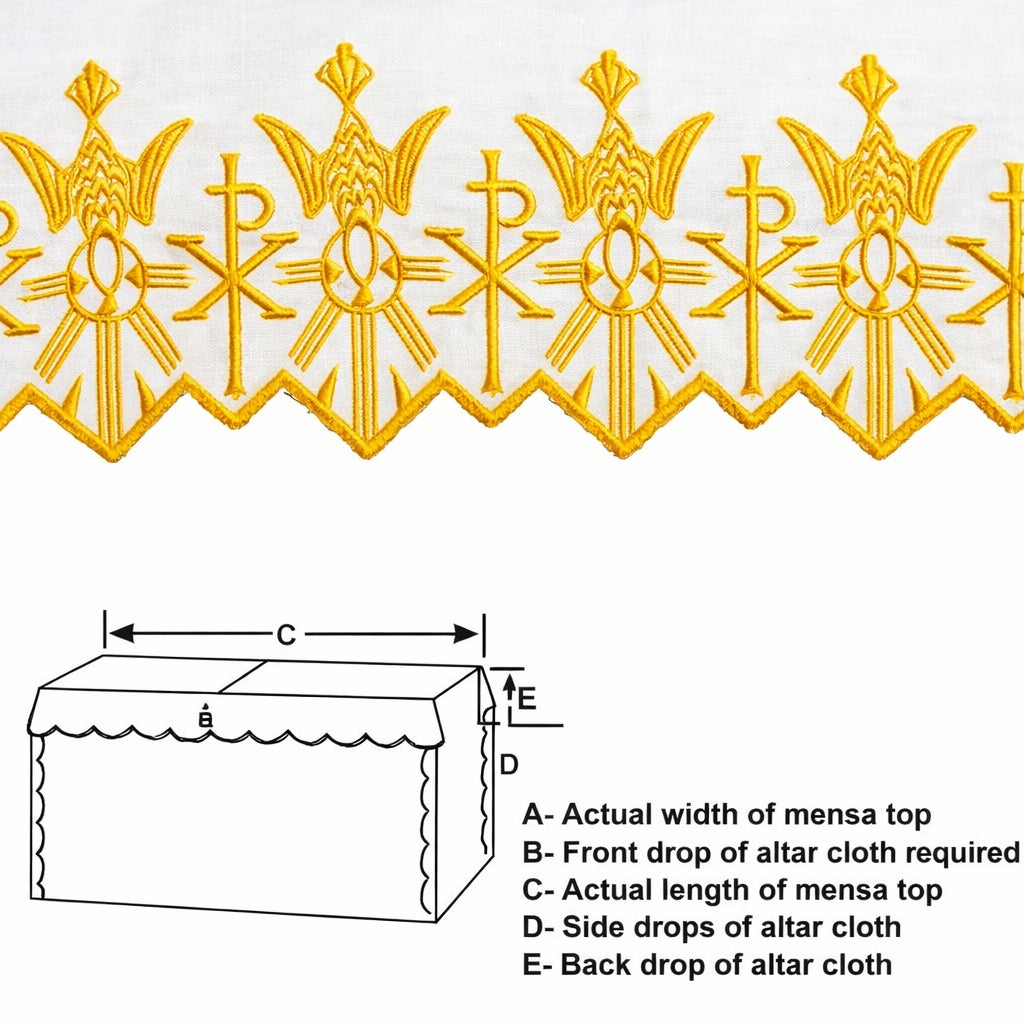 C

B

E

D

A- Actual width of mensa top
B- Front drop of altar cloth required
C- Actual length of mensa top
D- Side drops of altar cloth
E- Back drop of altar cloth