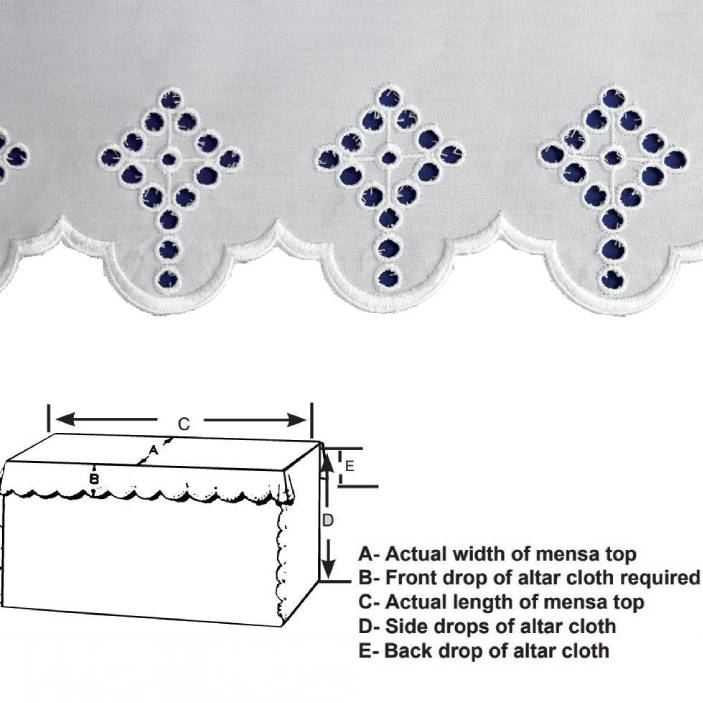 C
A
B
E
D

A- Actual width of mensa top
B- Front drop of altar cloth required
C- Actual length of mensa top
D- Side drops of altar cloth
E- Back drop of altar cloth