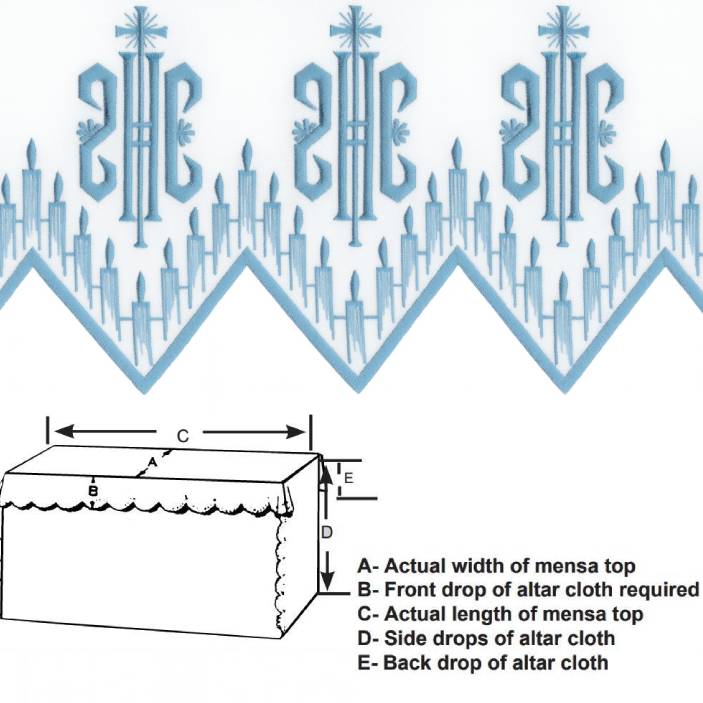 IHS IHS IHS

C

A

B

E

D

A- Actual width of mensa top
B- Front drop of altar cloth required
C- Actual length of mensa top
D- Side drops of altar cloth
E- Back drop of altar cloth